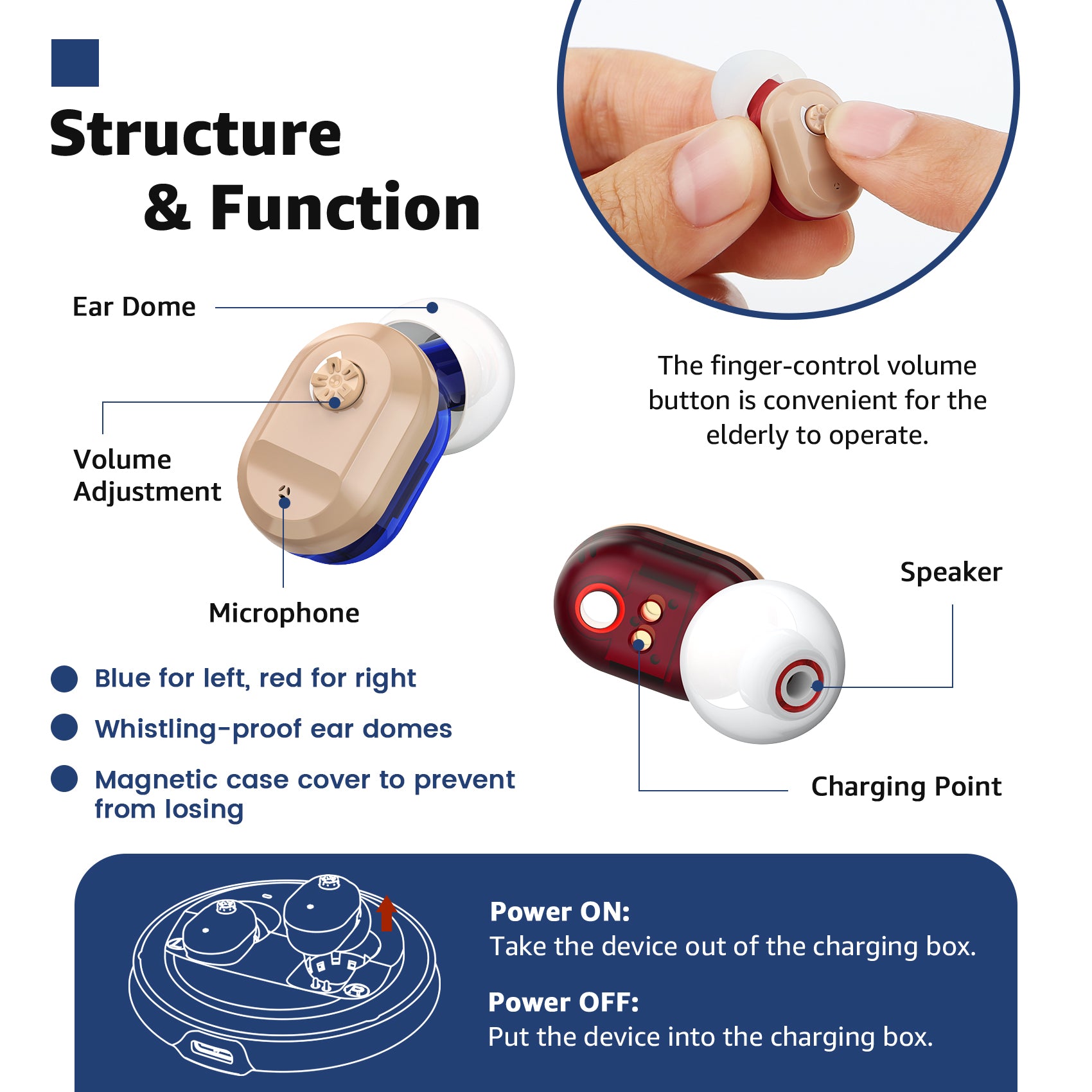 Structure & Function

Ear Dome

Volume Adjustment

Microphone

The finger-control volume button is convenient for the elderly to operate.

Speaker

Charging Point

Blue for left, red for right

Whistling-proof ear domes

Magnetic case cover to prevent from losing

Power ON:
Take the device out of the charging box.

Power OFF:
Put the device into the charging box.